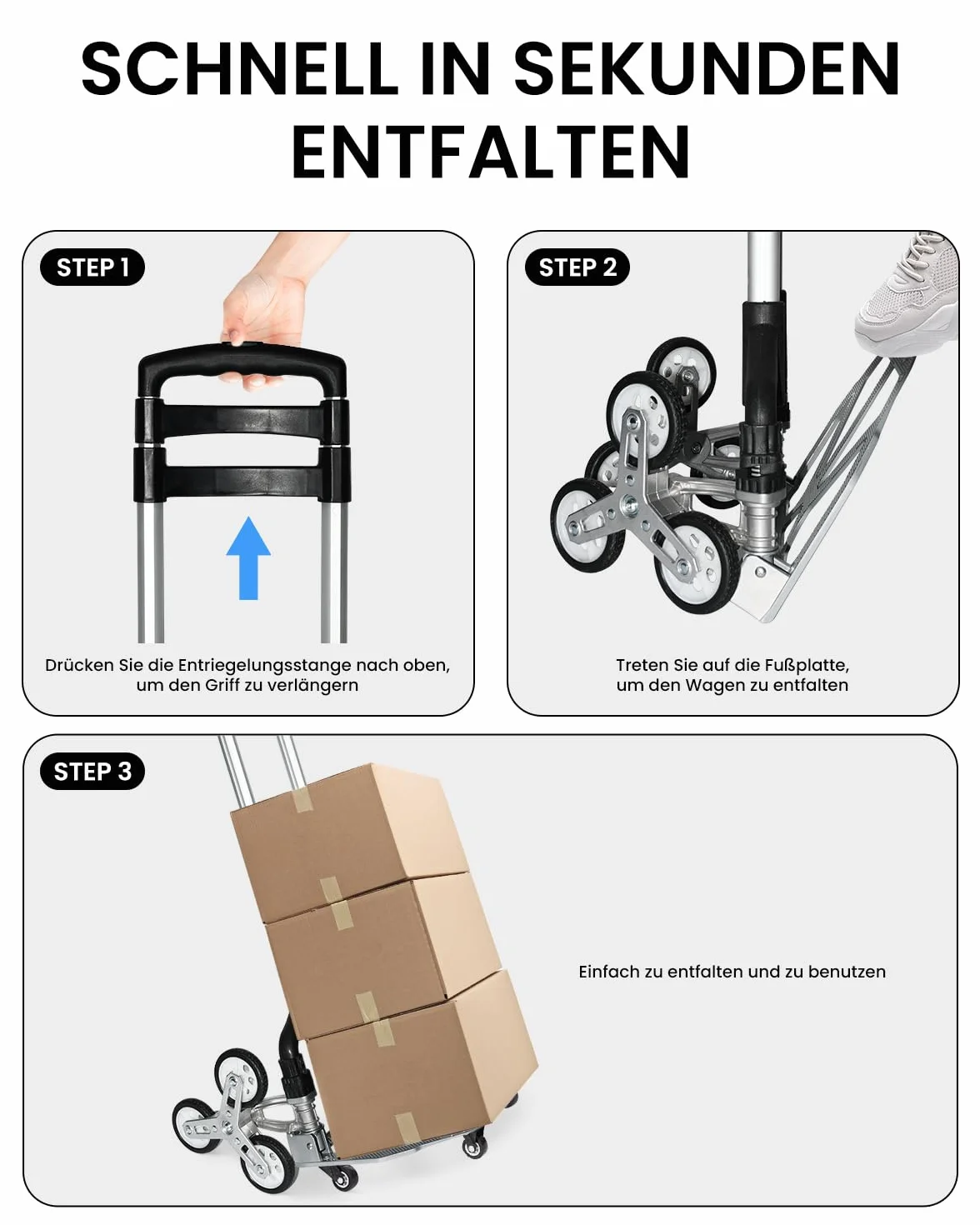 SCHNELL IN SEKUNDEN ENTFALTEN

STEP 1

Drücken Sie die Entriegelungsstange nach oben, um den Griff zu verlängern

STEP 2

Treten Sie auf die Fußplatte, um den Wagen zu entfalten

STEP 3

Einfach zu entfalten und zu benutzen