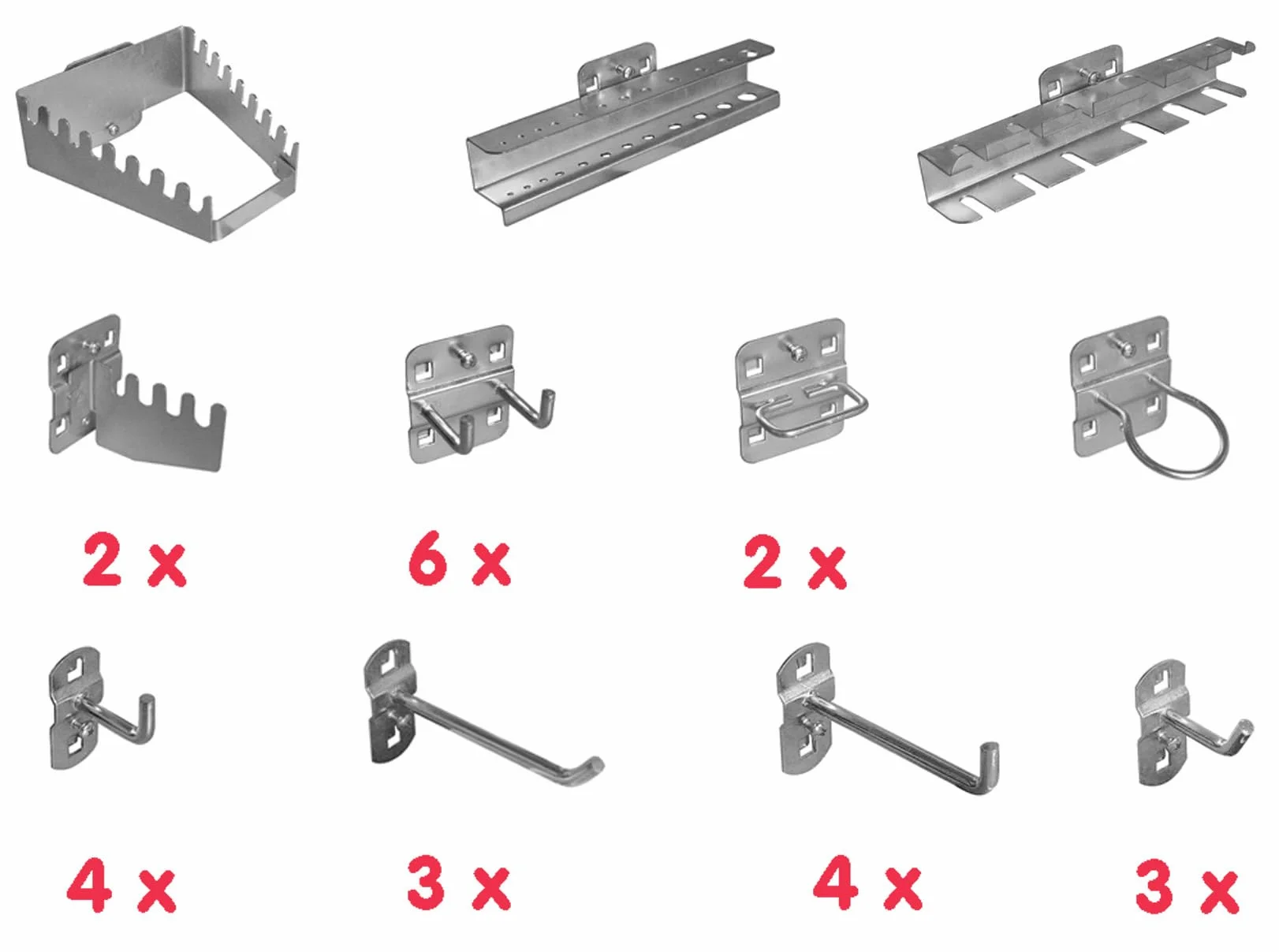 2 x

6 x

2 x

4 x

3 x

4 x

3 x