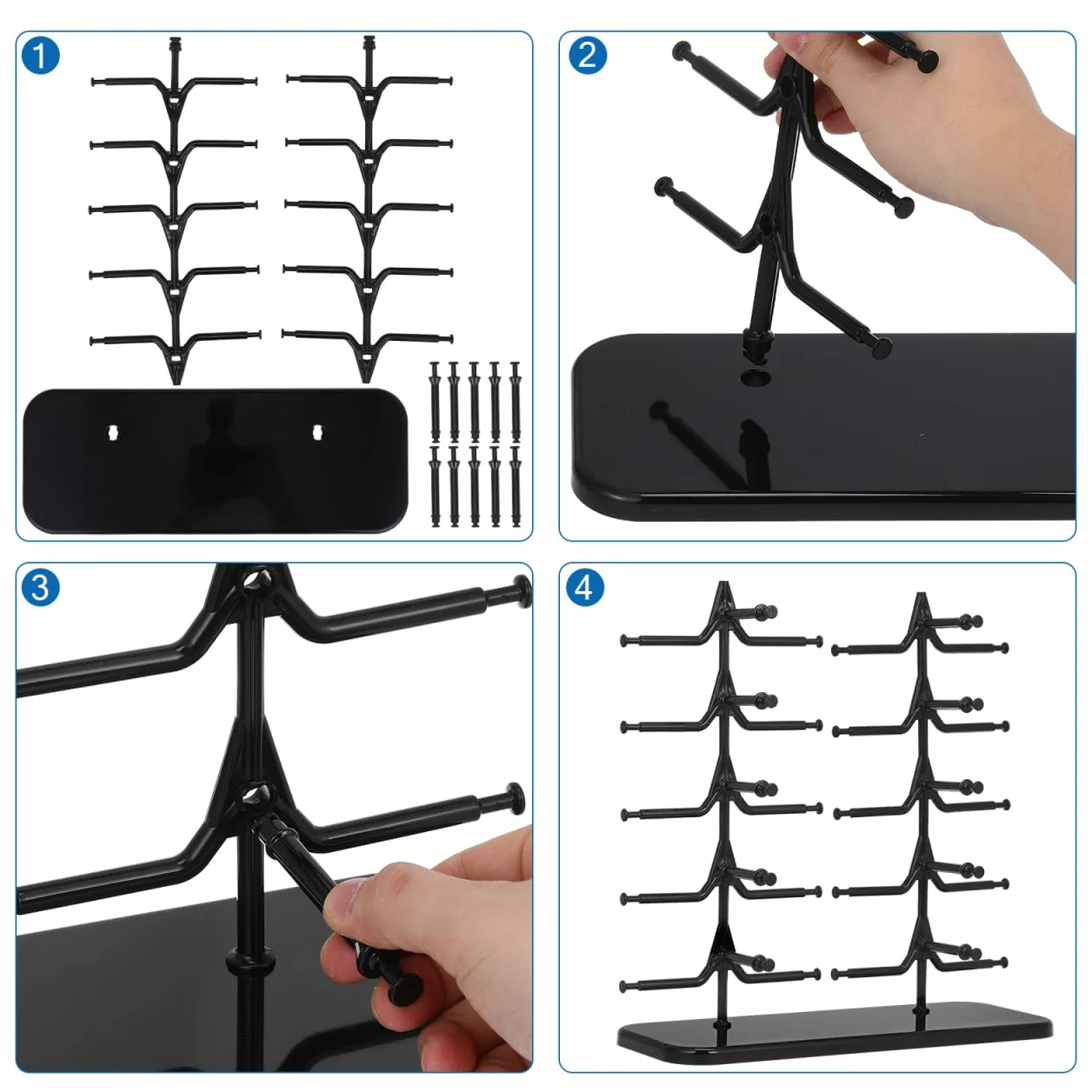 1

2

3

4