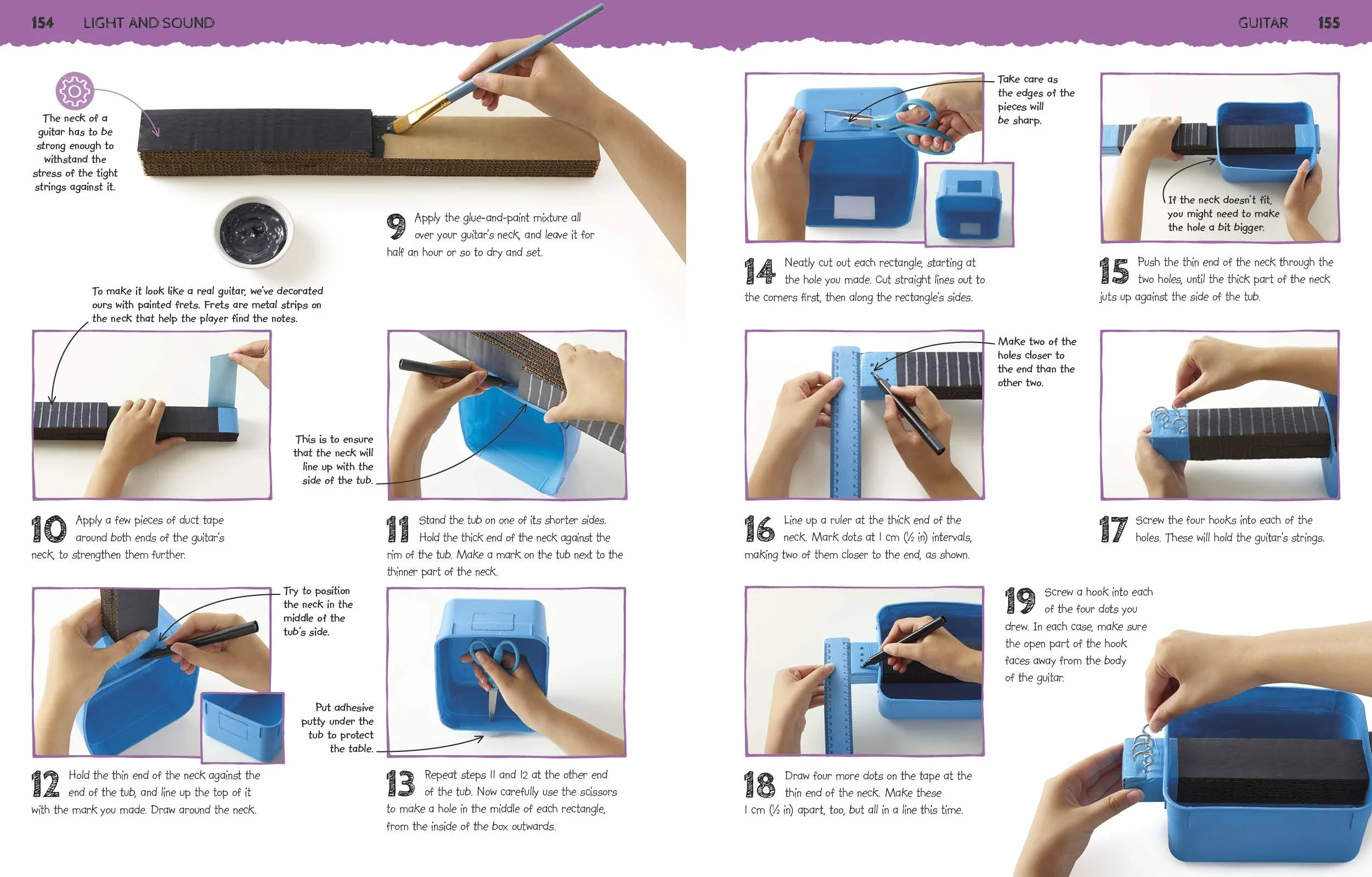 154 LIGHT AND SOUND

The neck of a guitar has to be strong enough to withstand the stress of the tight strings against it.

9 Apply the glue-and-paint mixture all over your guitar's neck, and leave it for half an hour or so to dry and set.

To make it look like a real guitar, we've decorated ours with painted frets. Frets are metal strips on the neck that help the player find the notes.

This is to ensure that the neck will line up with the side of the tub.

10 Apply a few pieces of duct tape around both ends of the guitar's neck, to strengthen them further.

11 Stand the tub on one of its shorter sides. Hold the thick end of the neck against the rim of the tub. Make a mark on the tub next to the thinner part of the neck.

Try to position the neck in the middle of the tub's side.

Put adhesive putty under the tub to protect the table.

12 Hold the thin end of the neck against the end of the tub, and line up the top of it with the mark you made. Draw around the neck.

13 Repeat steps 11 and 12 at the other end of the tub. Now carefully use the scissors to make a hole in the middle of each rectangle, from the inside of the box outwards.

GUITAR 155

Take care as the edges of the pieces will be sharp.

If the neck doesn't fit, you might need to make the hole a bit bigger.

14 Neatly cut out each rectangle, starting at the hole you made. Cut straight lines out to the corners first, then along the rectangle's sides.

15 Push the thin end of the neck through the two holes, until the thick part of the neck juts up against the side of the tub.

Make two of the holes closer to the end than the other two.

16 Line up a ruler at the thick end of the neck. Mark dots at 1 cm (½ in) intervals, making two of them closer to the end, as shown.

17 Screw the four hooks into each of the holes. These will hold the guitar's strings.

18 Draw four more dots on the tape at the thin end of the neck. Make these 1 cm (½ in) apart, too, but all in a line this time.

19 Screw a hook into each of the four dots you drew. In each case, make sure the open part of the hook faces away from the body of the guitar.